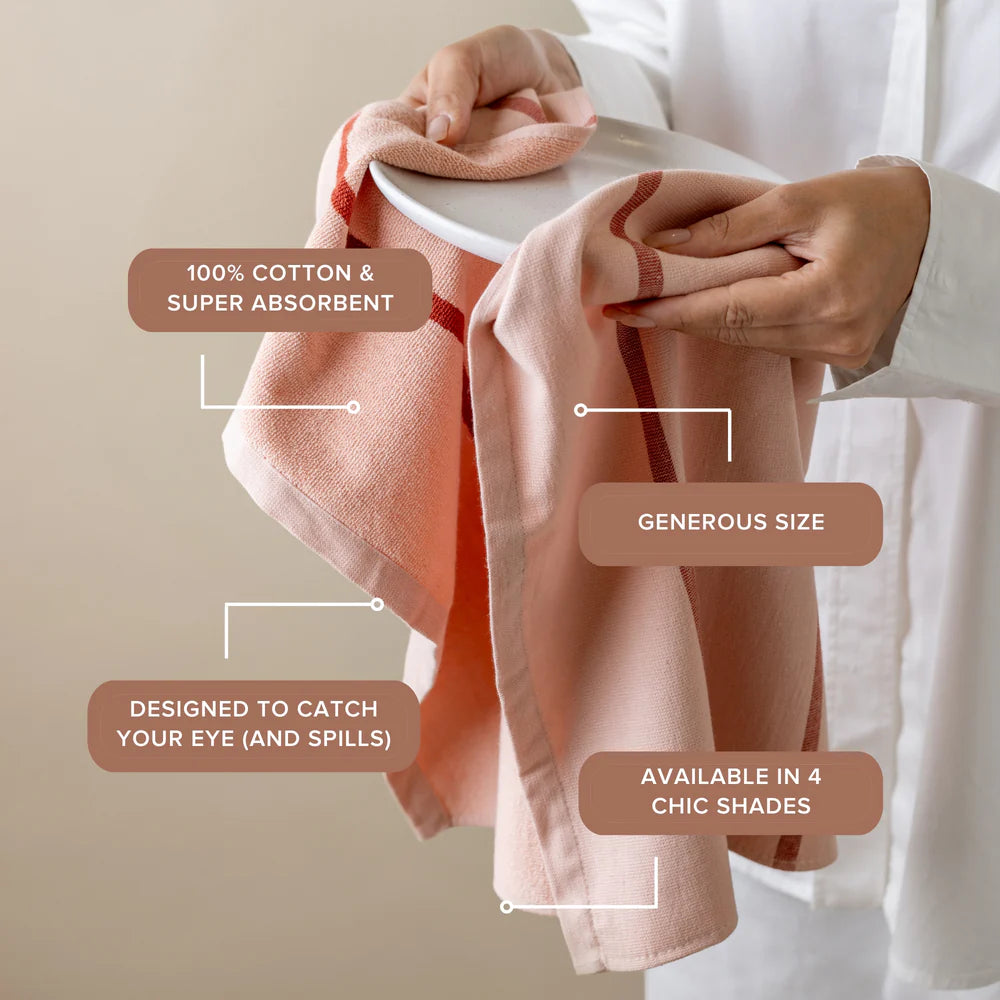 100% COTTON & SUPER ABSORBENT

GENEROUS SIZE

DESIGNED TO CATCH YOUR EYE (AND SPILLS)

AVAILABLE IN 4 CHIC SHADES