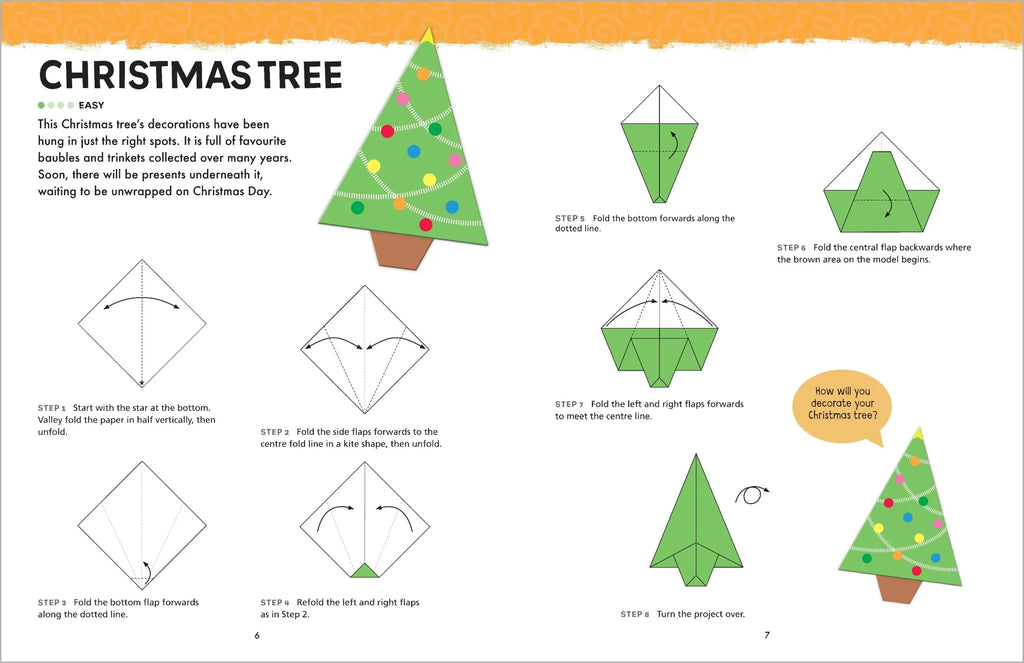 CHRISTMAS TREE

EASY

This Christmas tree's decorations have been hung in just the right spots. It is full of favourite baubles and trinkets collected over many years. Soon, there will be presents underneath it, waiting to be unwrapped on Christmas Day.

STEP 1 Start with the star at the bottom. Valley fold the paper in half vertically, then unfold.

STEP 2 Fold the side flaps forwards to the centre fold line in a kite shape, then unfold.

STEP 3 Fold the bottom flap forwards along the dotted line.

STEP 4 Refold the left and right flaps as in Step 2.

6

STEP 5 Fold the bottom forwards along the dotted line.

STEP 6 Fold the central flap backwards where the brown area on the model begins.

STEP 7 Fold the left and right flaps forwards to meet the centre line.

How will you decorate your Christmas tree?

STEP 8 Turn the project over.

7